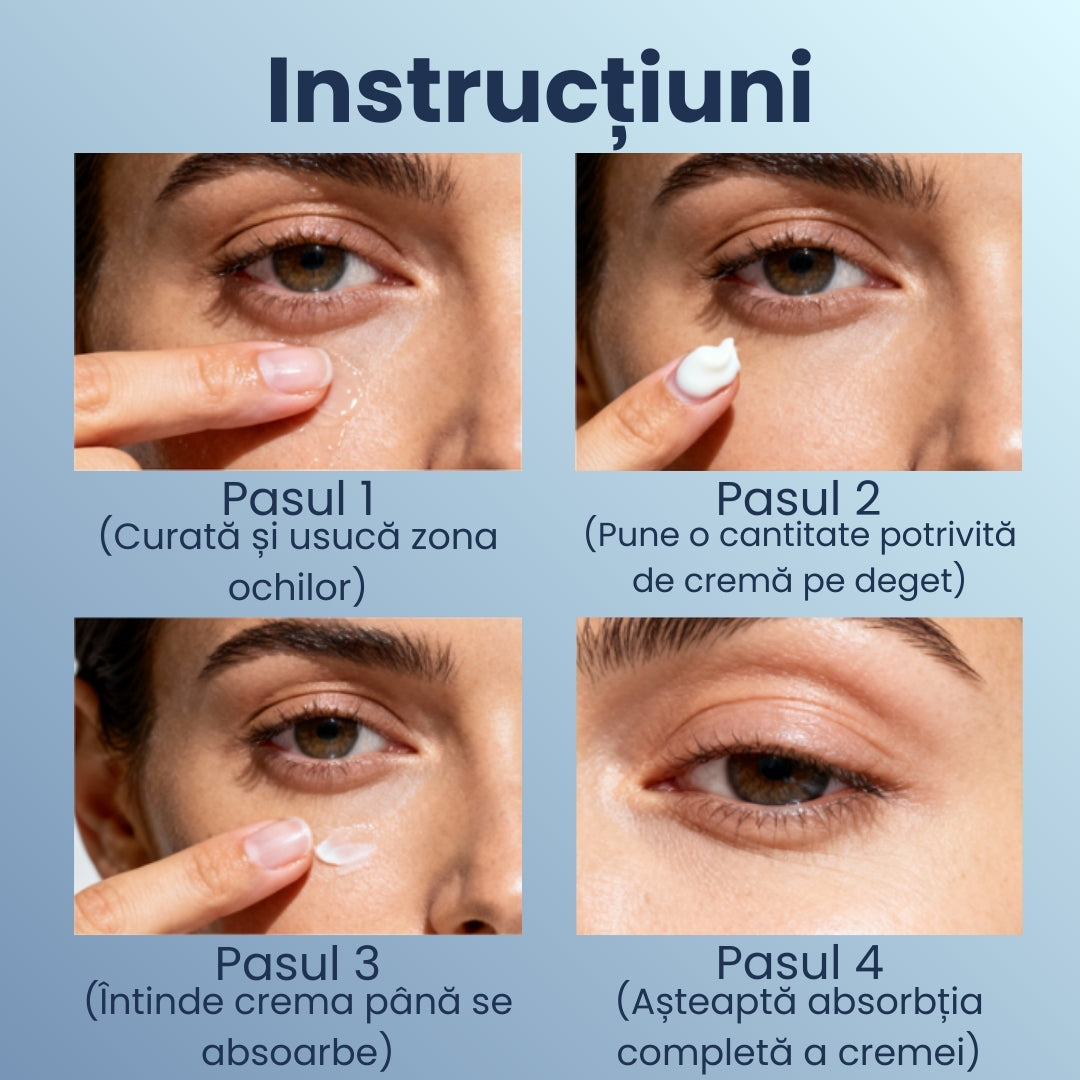 Instrucțiuni

Pasul 1
(Curată și usucă zona ochilor)

Pasul 2
(Pune o cantitate potrivită de cremă pe deget)

Pasul 3
(Întinde crema până se absoarbe)

Pasul 4
(Așteaptă absorbția completă a cremei)