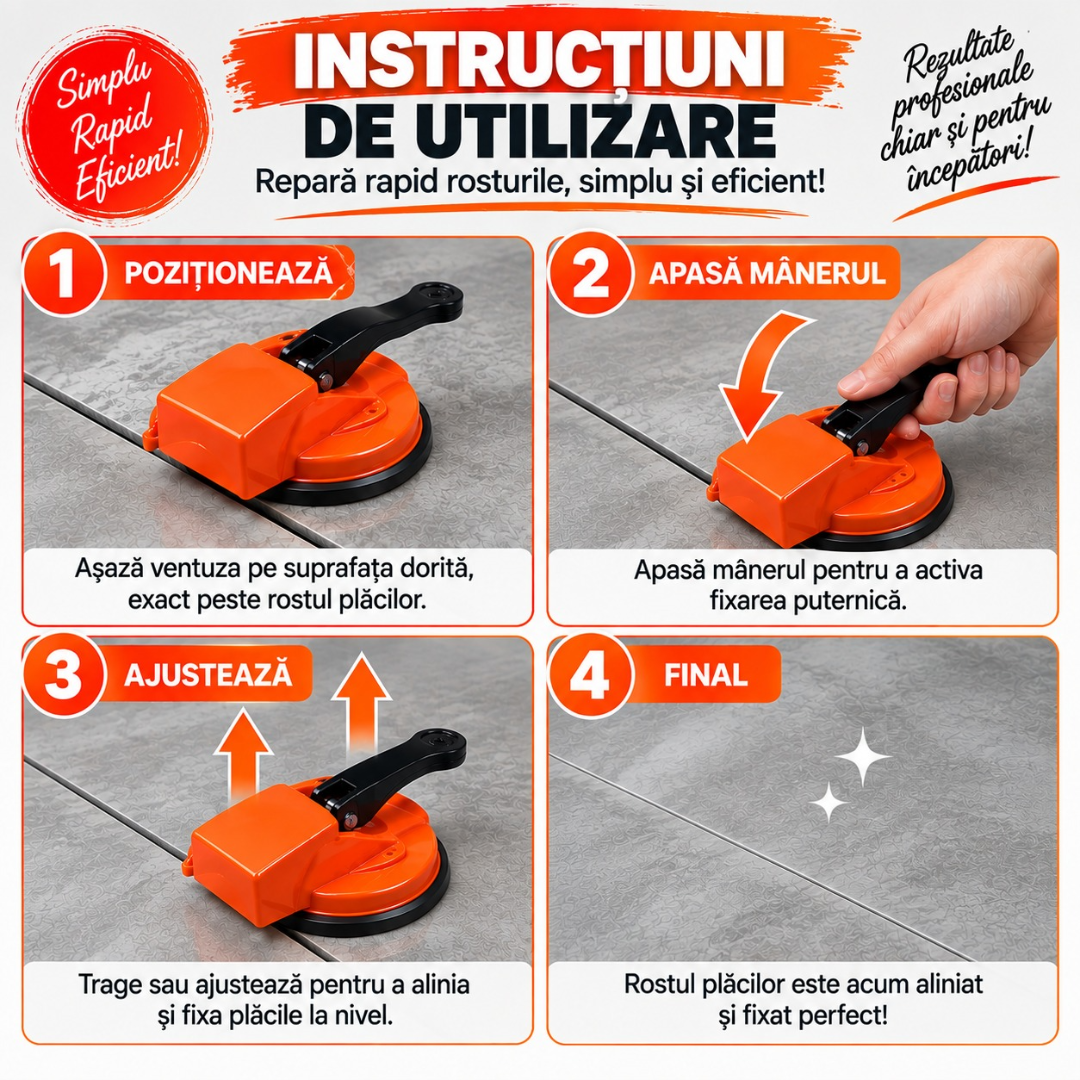 Simplu Rapid Eficient!

INSTRUCȚIUNI DE UTILIZARE

Repară rapid rosturile, simplu și eficient!

Rezultate profesionale chiar și pentru începători!

1 POZIȚIONEAZĂ

Așază ventuza pe suprafața dorită, exact peste rostul plăcilor.

2 APASĂ MÂNERUL

Apasă mânerul pentru a activa fixarea puternică.

3 AJUSTEAZĂ

Trage sau ajustează pentru a alinia și fixa plăcile la nivel.

4 FINAL

Rostul plăcilor este acum aliniat și fixat perfect!