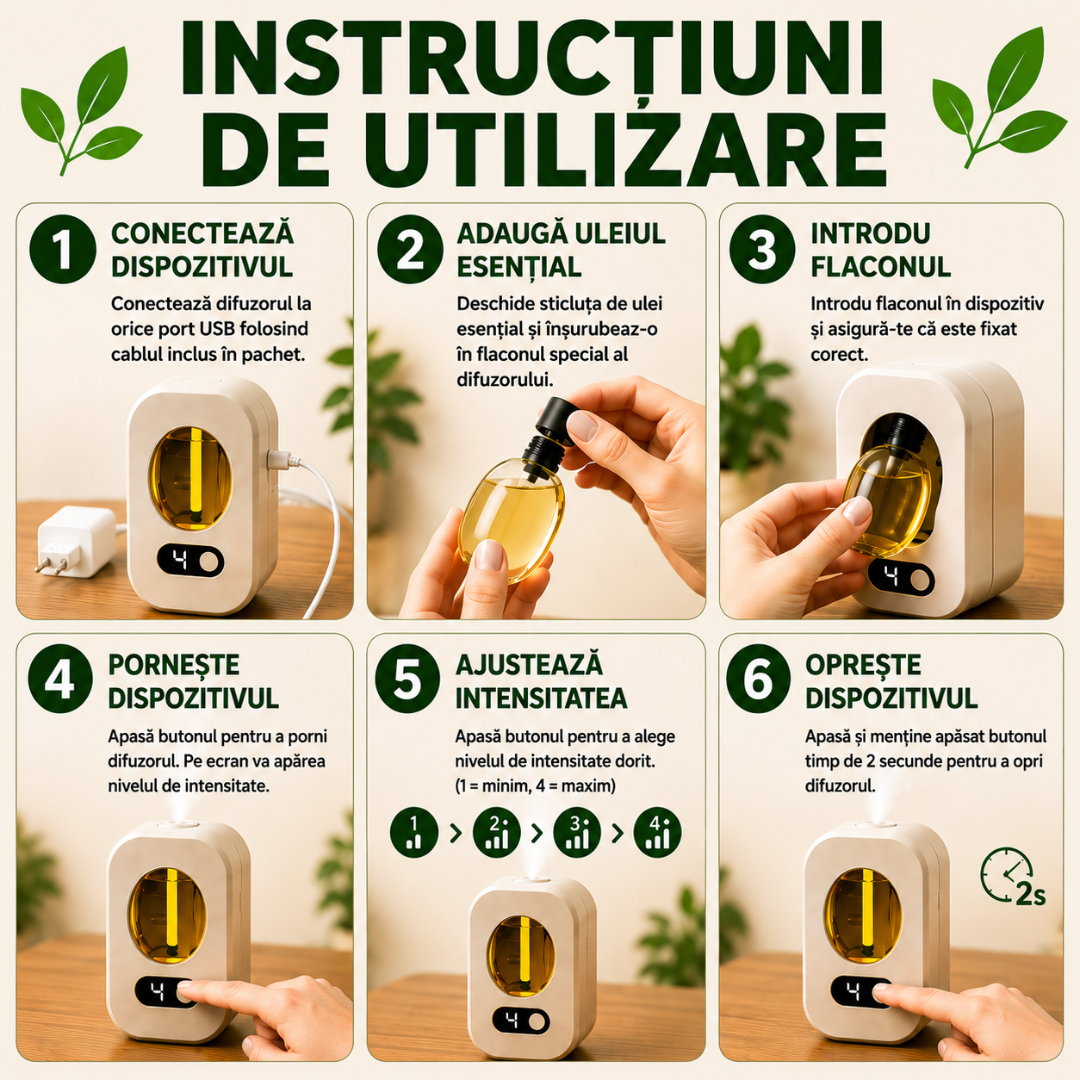 INSTRUCȚIUNI DE UTILIZARE

1 CONECTEAZĂ DISPOZITIVUL
Conectează difuzorul la orice port USB folosind cablul inclus în pachet.

4

2 ADAUGĂ ULEIUL ESENȚIAL
Deschide sticluța de ulei esențial și înșurubeaz-o în flaconul special al difuzorului.

3 INTRODU FLACONUL
Introdu flaconul în dispozitiv și asigură-te că este fixat corect.

4

4 PORNEȘTE DISPOZITIVUL
Apasă butonul pentru a porni difuzorul. Pe ecran va apărea nivelul de intensitate.

4

5 AJUSTEAZĂ INTENSITATEA
Apasă butonul pentru a alege nivelul de intensitate dorit. (1 = minim, 4 = maxim)

1 > 2 > 3 > 4

4

6 OPREȘTE DISPOZITIVUL
Apasă și menține apăsat butonul timp de 2 secunde pentru a opri difuzorul.

2s

4