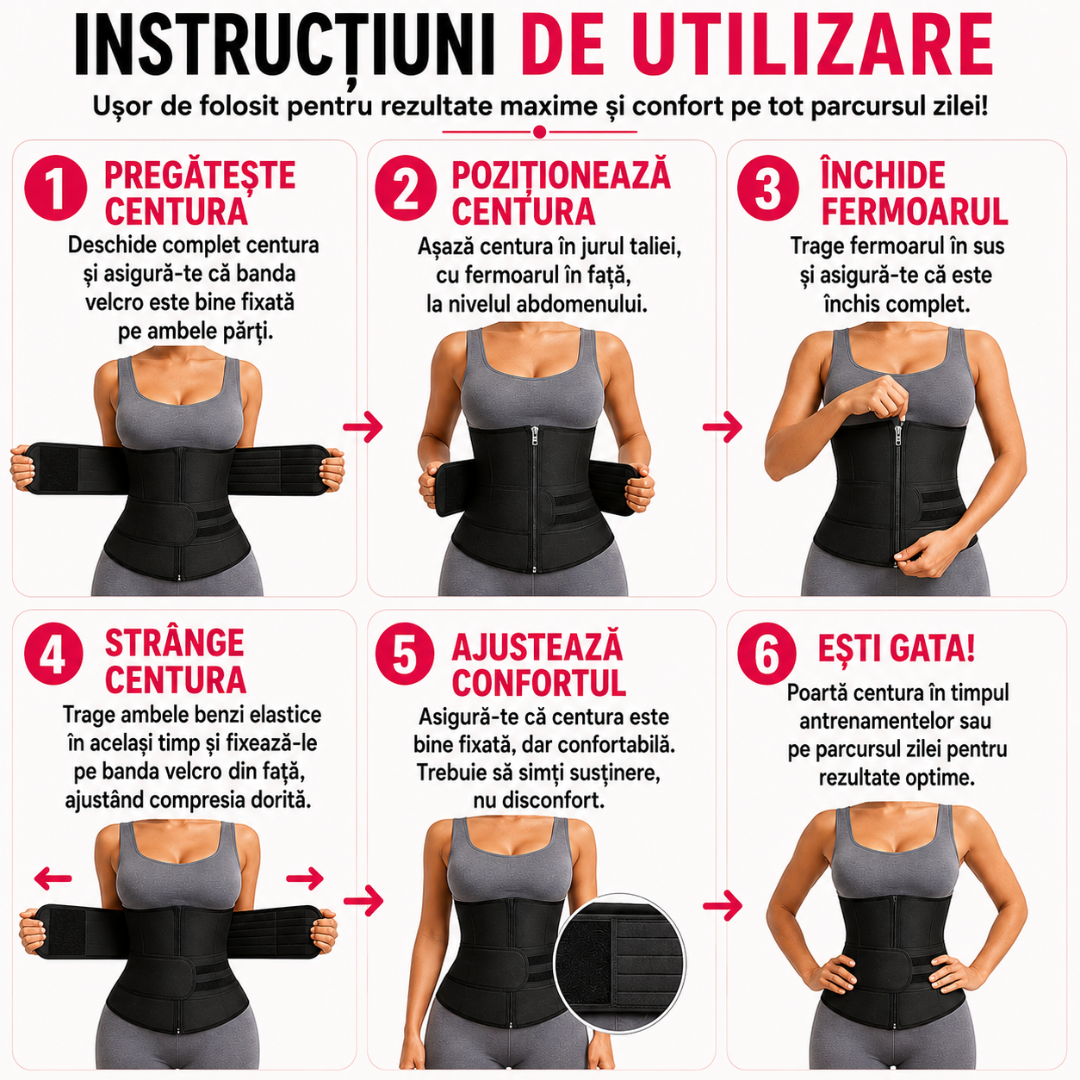 INSTRUCȚIUNI DE UTILIZARE

Ușor de folosit pentru rezultate maxime și confort pe tot parcursul zilei!

1 PREGĂTEȘTE CENTURA

Deschide complet centura și asigură-te că banda velcro este bine fixată pe ambele părți.

2 POZIȚIONEAZĂ CENTURA

Așază centura în jurul taliei, cu fermoarul în față, la nivelul abdomenului.

3 ÎNCHIDE FERMOARUL

Trage fermoarul în sus și asigură-te că este închis complet.

4 STRÂNGE CENTURA

Trage ambele benzi elastice în același timp și fixează-le pe banda velcro din față, ajustând compresia dorită.

5 AJUSTEAZĂ CONFORTUL

Asigură-te că centura este bine fixată, dar confortabilă. Trebuie să simți susținere, nu disconfort.

6 EȘTI GATA!

Poartă centura în timpul antrenamentelor sau pe parcursul zilei pentru rezultate optime.