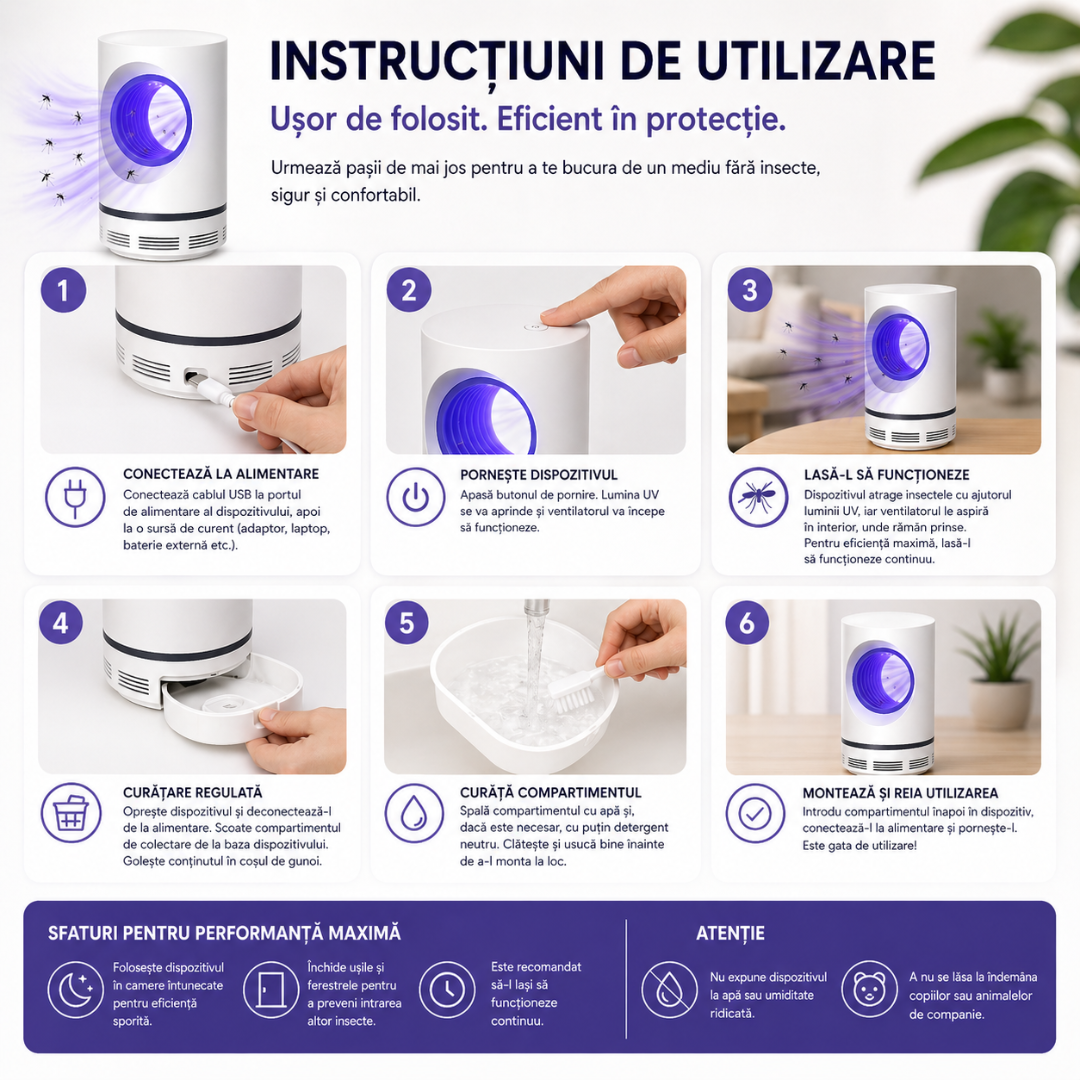 INSTRUCȚIUNI DE UTILIZARE

Ușor de folosit. Eficient în protecție.

Urmează pașii de mai jos pentru a te bucura de un mediu fără insecte, sigur și confortabil.

1

CONECTEAZĂ LA ALIMENTARE

Conectează cablul USB la portul de alimentare al dispozitivului, apoi la o sursă de curent (adaptor, laptop, baterie externă etc.).

2

PORNEȘTE DISPOZITIVUL

Apasă butonul de pornire. Lumina UV se va aprinde și ventilatorul va începe să funcționeze.

3

LASĂ-L SĂ FUNCȚIONEZE

Dispozitivul atrage insectele cu ajutorul luminii UV, iar ventilatorul le aspiră în interior, unde rămân prinse. Pentru eficiență maximă, lasă-l să funcționeze continuu.

4

CURĂȚARE REGULATĂ

Oprește dispozitivul și deconectează-l de la alimentare. Scoate compartimentul de colectare de la baza dispozitivului. Golește conținutul în coșul de gunoi.

5

CURĂȚĂ COMPARTIMENTUL

Spală compartimentul cu apă și, dacă este necesar, cu puțin detergent neutru. Clătește și usucă bine înainte de a-l monta la loc.

6

MONTEAZĂ ȘI REIA UTILIZAREA

Introdu compartimentul înapoi în dispozitiv, conectează-l la alimentare și pornește-l. Este gata de utilizare!

SFATURI PENTRU PERFORMANȚĂ MAXIMĂ

Folosește dispozitivul în camere întunecate pentru eficiență sporită.

Închide ușile și ferestrele pentru a preveni intrarea altor insecte.

Este recomandat să-l lași să funcționeze continuu.

ATENȚIE

Nu expune dispozitivul la apă sau umiditate ridicată.

A nu se lăsa la îndemâna copiilor sau animalelor de companie.